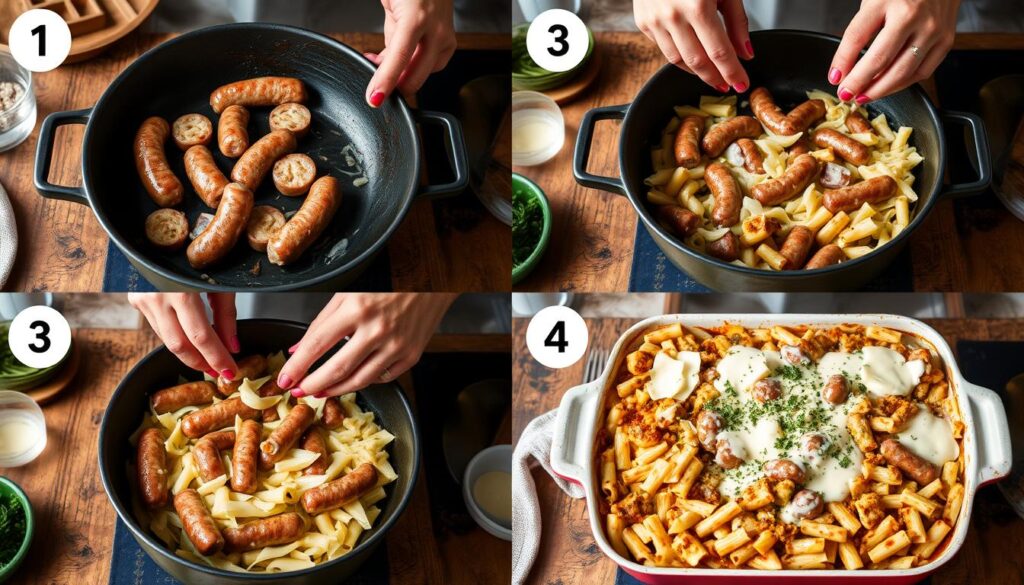 1
3
3
4